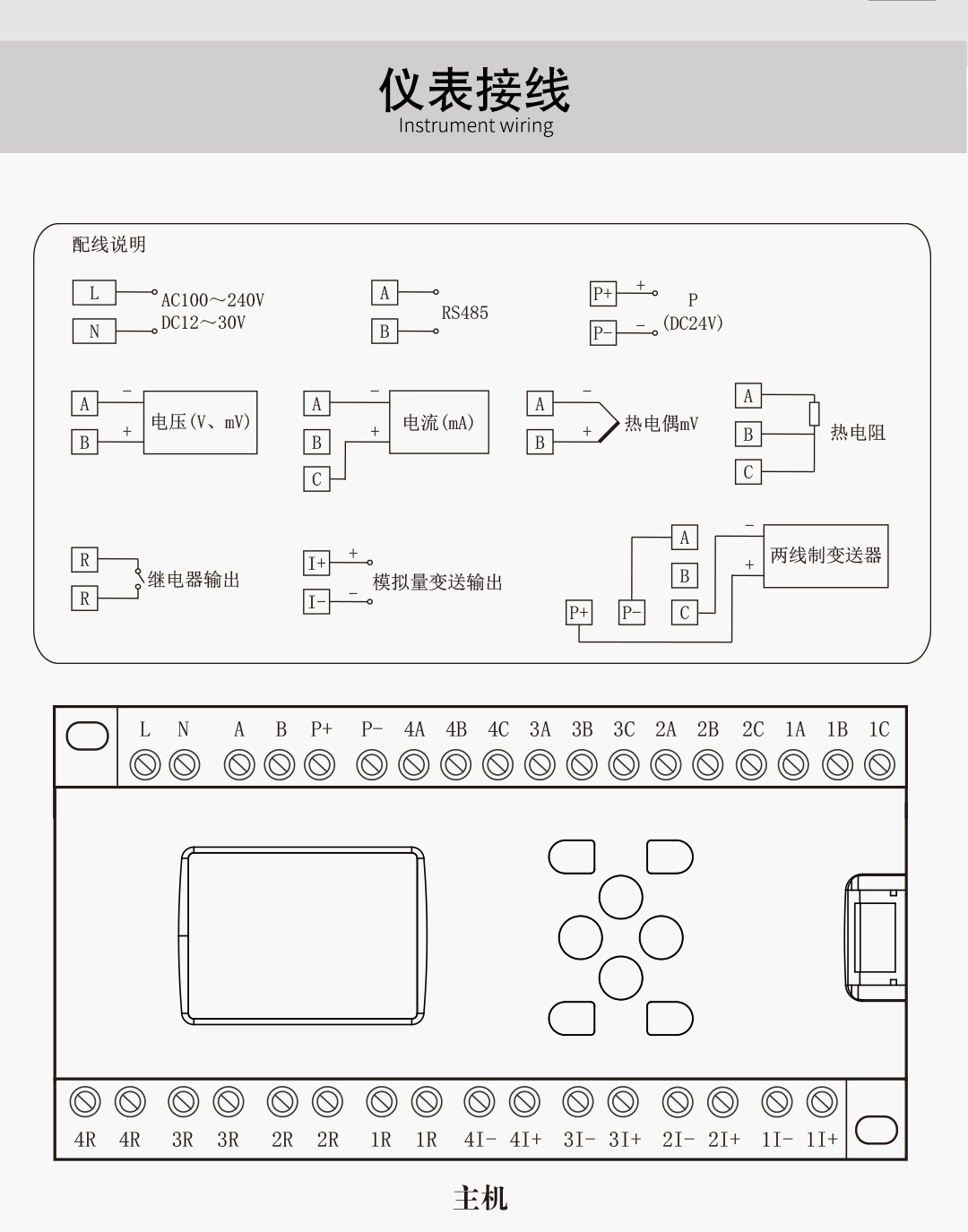 仪表接线
Instrument wiring

配线说明

L
N
AC100～240V
DC12～30V

A
B
RS485

P+
P-
+
-
P
(DC24V)

A
B
-
+
电压(V、mV)

A
B
C
-
+
电流(mA)

A
B
-
+
热电偶mV

A
B
C
热电阻

R
R
继电器输出

I+
I-
+
-
模拟量变送输出

A
B
C
P+
P-
-
+
两线制变送器

L N A B P+ P- 4A 4B 4C 3A 3B 3C 2A 2B 2C 1A 1B 1C

4R 4R 3R 3R 2R 2R 1R 1R 4I- 4I+ 3I- 3I+ 2I- 2I+ 1I- 1I+

主机